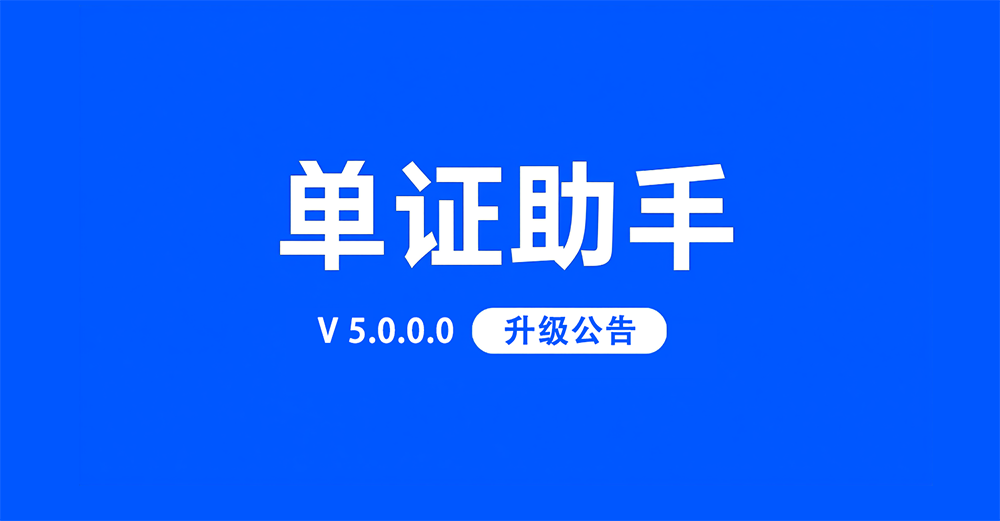 单证助手

V 5.0.0.0 升级公告